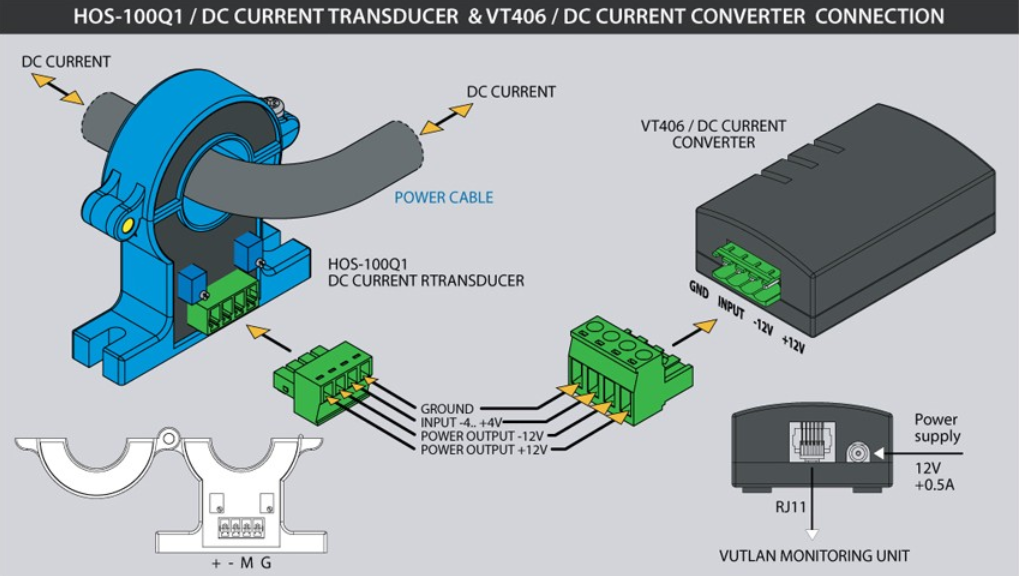 HOS-100Q1 / DC CURRENT TRANSDUCER & VT406 / DC CURRENT CONVERTER CONNECTION

DC CURRENT

DC CURRENT

POWER CABLE

VT406 / DC CURRENT CONVERTER

HOS-100Q1
DC CURRENT RTRANSDUCER

GND INPUT -12V +12V

GROUND
INPUT -4.. +4V
POWER OUTPUT -12V
POWER OUTPUT +12V

Power supply

12V
+0.5A

RJ11

VUTLAN MONITORING UNIT

+ - M G