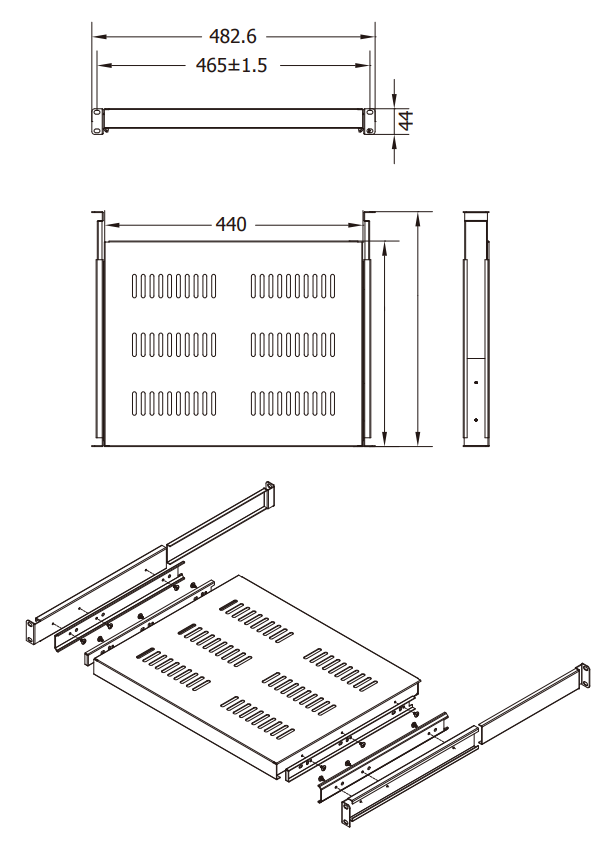 482.6
465±1.5
44
440