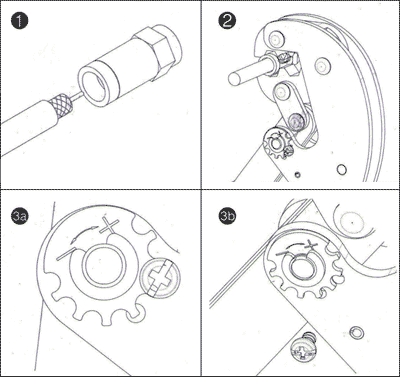 1

2

3a

3b