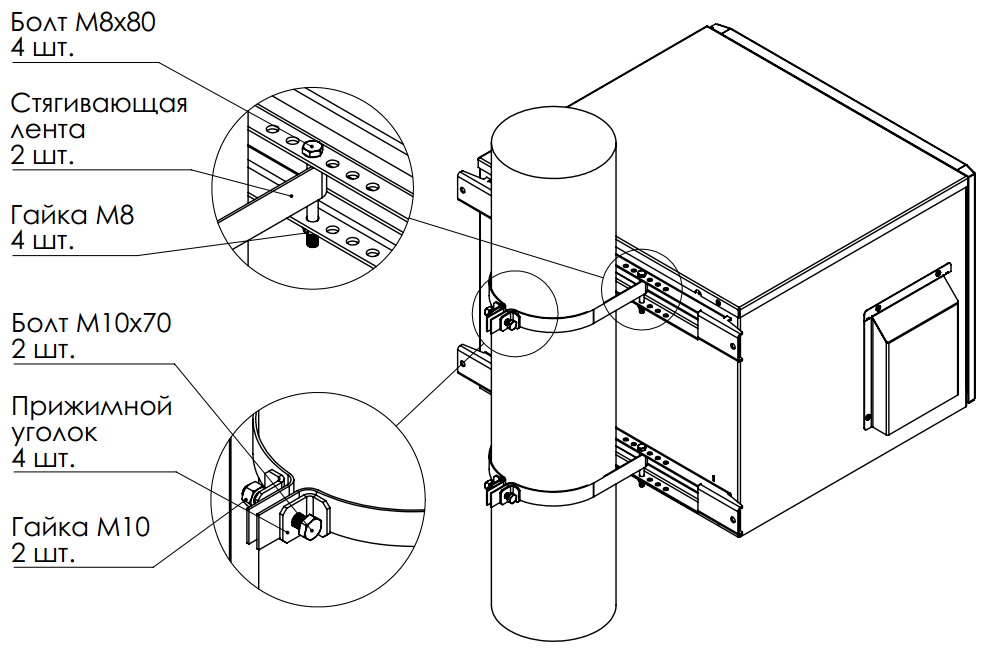 Болт М8х80
4 шт.

Стягивающая лента
2 шт.

Гайка М8
4 шт.

Болт М10х70
2 шт.

Прижимной уголок
4 шт.

Гайка М10
2 шт.