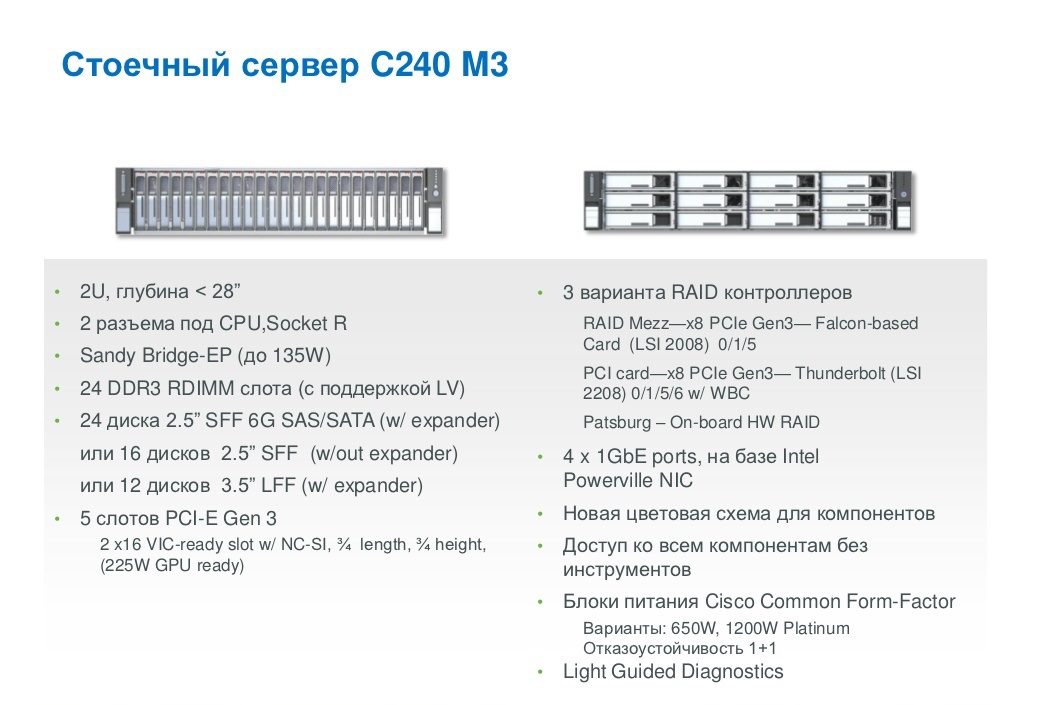 Стоечный сервер C240 M3

• 2U, глубина < 28”
• 2 разъема под CPU,Socket R
• Sandy Bridge-EP (до 135W)
• 24 DDR3 RDIMM слота (с поддержкой LV)
• 24 диска 2.5” SFF 6G SAS/SATA (w/ expander)
или 16 дисков 2.5” SFF (w/out expander)
или 12 дисков 3.5” LFF (w/ expander)
• 5 слотов PCI-E Gen 3
2 x16 VIC-ready slot w/ NC-SI, ¾ length, ¾ height, (225W GPU ready)

• 3 варианта RAID контроллеров
RAID Mezz—x8 PCIe Gen3— Falcon-based Card (LSI 2008) 0/1/5
PCI card—x8 PCIe Gen3— Thunderbolt (LSI 2208) 0/1/5/6 w/ WBC
Patsburg – On-board HW RAID
• 4 x 1GbE ports, на базе Intel Powerville NIC
• Новая цветовая схема для компонентов
• Доступ ко всем компонентам без инструментов
• Блоки питания Cisco Common Form-Factor
Варианты: 650W, 1200W Platinum
Отказоустойчивость 1+1
• Light Guided Diagnostics