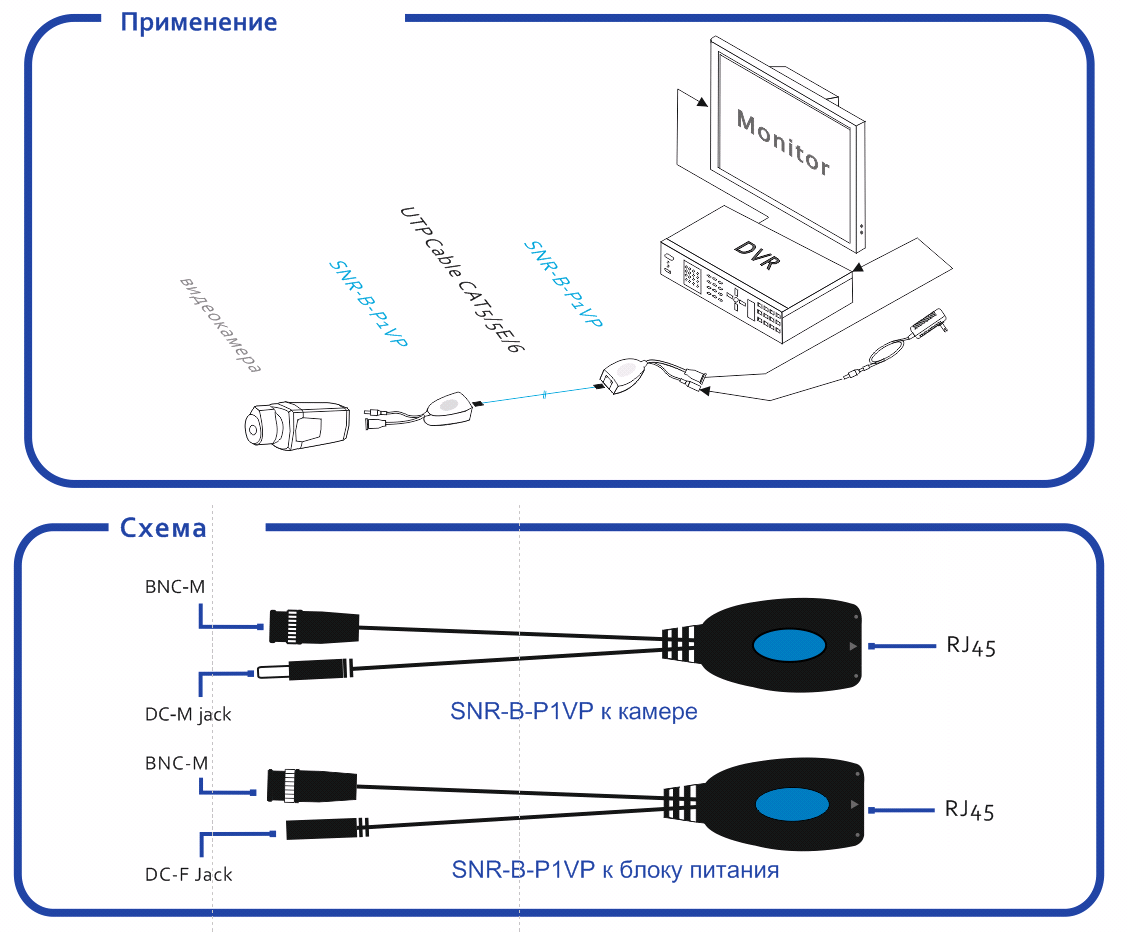 Применение

Monitor

DVR

видеокамера

SNR-B-P1VP

UTP Cable CAT5/5E/6

SNR-B-P1VP

Схема

BNC-M

DC-M jack

RJ45

SNR-B-P1VP к камере

BNC-M

DC-F Jack

RJ45

SNR-B-P1VP к блоку питания