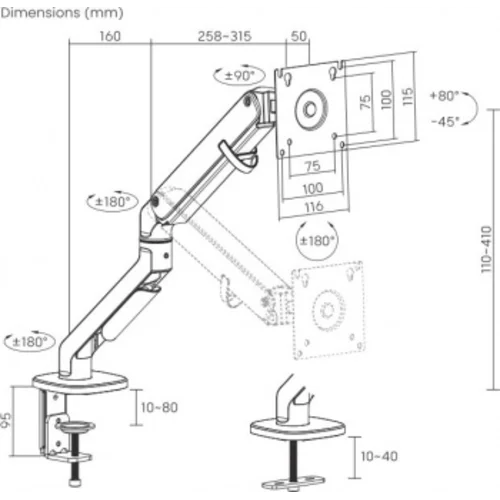 Dimensions (mm)

160

258~315

50

±90°

75

100

115

+80°

-45°

75

100

116

±180°

±180°

110~410

±180°

95

10~80

10~40