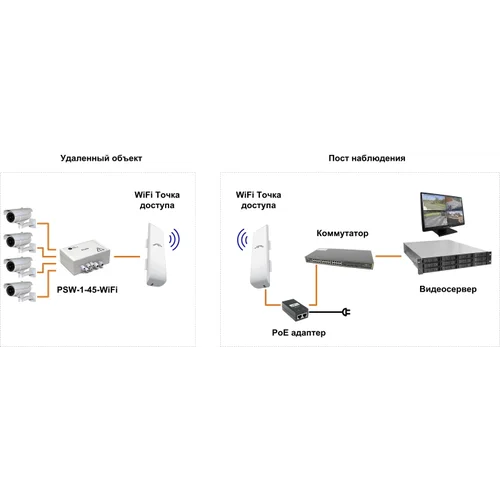 Удаленный объект

WiFi Точка доступа

PSW-1-45-WiFi

Пост наблюдения

WiFi Точка доступа

Коммутатор

Видеосервер

PoE адаптер