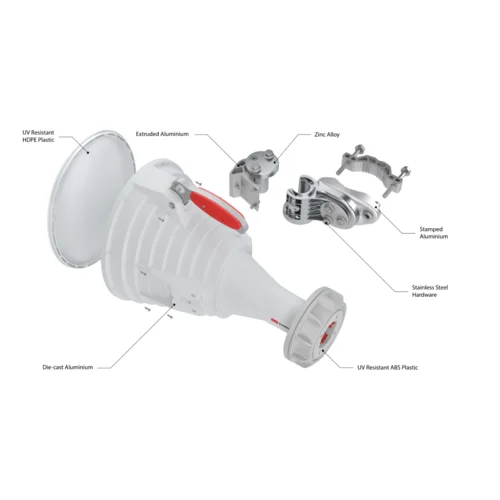 UV Resistant HDPE Plastic

Extruded Aluminium

Zinc Alloy

Stamped Aluminium

Stainless Steel Hardware

Die-cast Aluminium

UV Resistant ABS Plastic