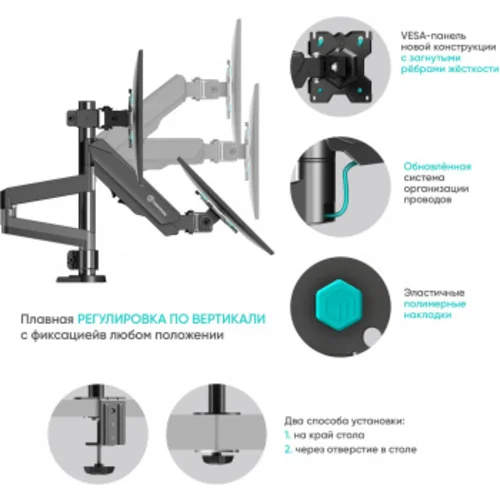 VESA-панель новой конструкции с загнутыми рёбрами жёсткости

Обновлённая система организации проводов

Эластичные полимерные накладки

Плавная РЕГУЛИРОВКА ПО ВЕРТИКАЛИ с фиксациейв любом положении

Два способа установки:
1. на край стола
2. через отверстие в столе