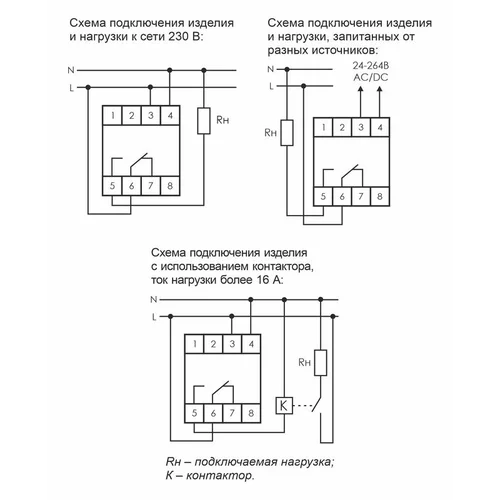 Схема подключения изделия и нагрузки к сети 230 В:

N
L
1 2 3 4
Rн
5 6 7 8

Схема подключения изделия и нагрузки, запитанных от разных источников:

N
L
24-264В AC/DC
Rн
1 2 3 4
5 6 7 8

Схема подключения изделия с использованием контактора, ток нагрузки более 16 А:

N
L
1 2 3 4
Rн
K
5 6 7 8

Rн – подключаемая нагрузка;
K – контактор.