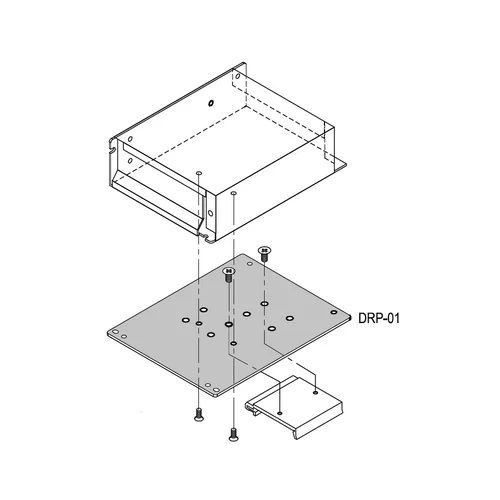 DRP-01