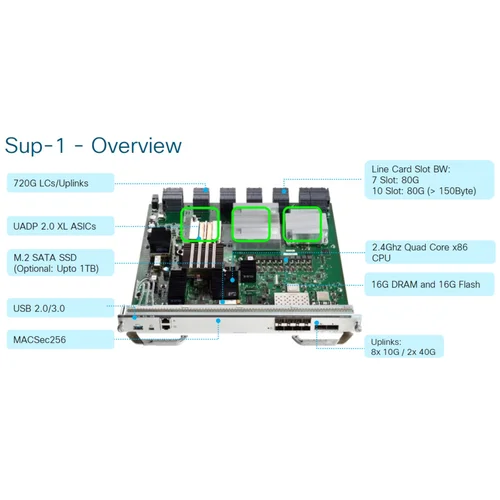 Sup-1 - Overview

720G LCs/Uplinks

UADP 2.0 XL ASICs

M.2 SATA SSD
(Optional: Upto 1TB)

USB 2.0/3.0

MACSec256

Line Card Slot BW:
7 Slot: 80G
10 Slot: 80G (> 150Byte)

2.4Ghz Quad Core x86 CPU

16G DRAM and 16G Flash

Uplinks:
8x 10G / 2x 40G