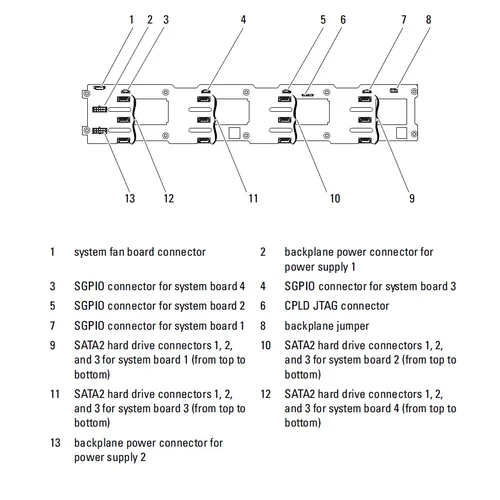 1 2 3 4 5 6 7 8

13 12 11 10 9

| | | | |
|---|---|---|---|
| 1 | system fan board connector | 2 | backplane power connector for power supply 1 |
| 3 | SGPIO connector for system board 4 | 4 | SGPIO connector for system board 3 |
| 5 | SGPIO connector for system board 2 | 6 | CPLD JTAG connector |
| 7 | SGPIO connector for system board 1 | 8 | backplane jumper |
| 9 | SATA2 hard drive connectors 1, 2, and 3 for system board 1 (from top to bottom) | 10 | SATA2 hard drive connectors 1, 2, and 3 for system board 2 (from top to bottom) |
| 11 | SATA2 hard drive connectors 1, 2, and 3 for system board 3 (from top to bottom) | 12 | SATA2 hard drive connectors 1, 2, and 3 for system board 4 (from top to bottom) |
| 13 | backplane power connector for power supply 2 | | |