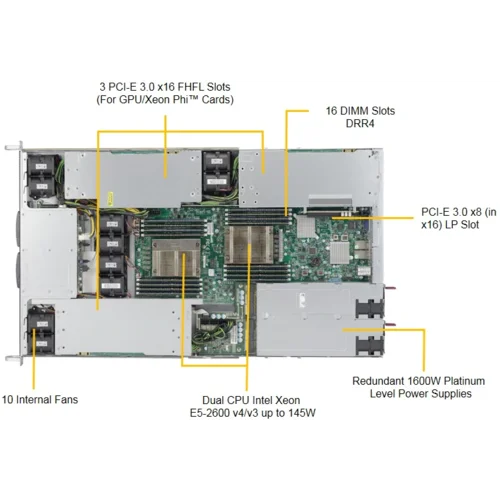 3 PCI-E 3.0 x16 FHFL Slots
(For GPU/Xeon Phi™ Cards)

16 DIMM Slots
DRR4

PCI-E 3.0 x8 (in x16) LP Slot

10 Internal Fans

Dual CPU Intel Xeon
E5-2600 v4/v3 up to 145W

Redundant 1600W Platinum
Level Power Supplies